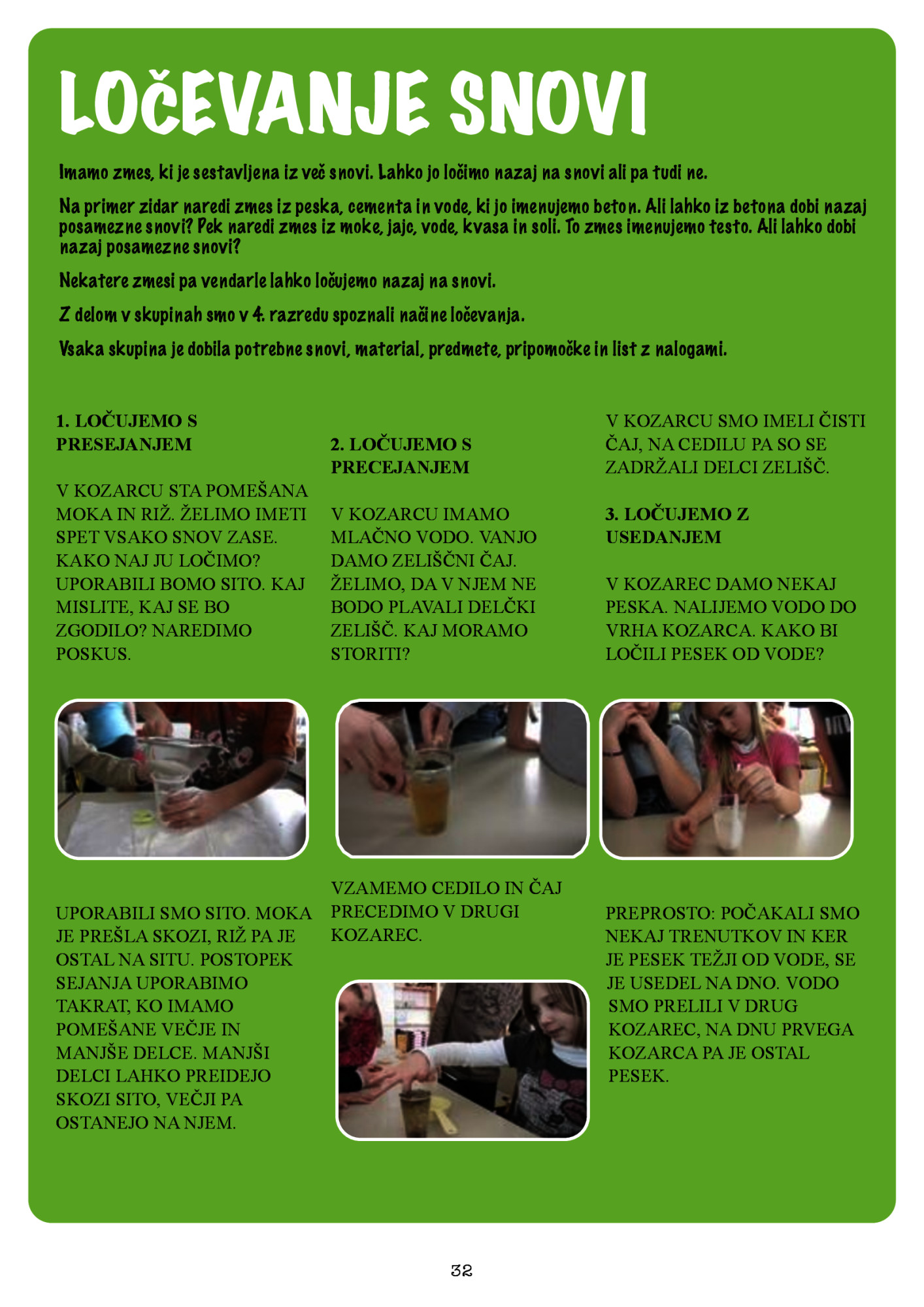 LOČEVANJE SNOVI

Imamo zmes, ki je sestavljena iz več snovi. Lahko jo ločimo nazaj na snovi ali pa tudi ne.

Na primer zidar naredi zmes iz peska, cementa in vode, ki jo imenujemo beton. Ali lahko iz betona dobi nazaj posamezne snovi? Pek naredi zmes iz moke, jajc, vode, kvasa in soli. To zmes imenujemo testo. Ali lahko dobi nazaj posamezne snovi?

Nekatere zmesi pa vendarle lahko ločujemo nazaj na snovi.

Z delom v skupinah smo v 4. razredu spoznali načine ločevanja.

Vsaka skupina je dobila potrebne snovi, material, predmete, pripomočke in list z nalogami.

1. LOČUJEMO S PRESEJANJEM

V KOZARCU STA POMEŠANA MOKA IN RIŽ. ŽELIMO IMETI SPET VSAKO SNOV ZASE. KAKO NAJ JU LOČIMO? UPORABILI BOMO SITO. KAJ MISLITE, KAJ SE BO ZGODILO? NAREDIMO POSKUS.

UPORABILI SMO SITO. MOKA JE PREŠLA SKOZI, RIŽ PA JE OSTAL NA SITU. POSTOPEK SEJANJA UPORABIMO TAKRAT, KO IMAMO POMEŠANE VEČJE IN MANJŠE DELCE. MANJŠI DELCI LAHKO PREIDEJO SKOZI SITO, VEČJI PA OSTANEJO NA NJEM.

2. LOČUJEMO S PRECEJANJEM

V KOZARCU IMAMO MLAČNO VODO. VANJO DAMO ZELIŠČNI ČAJ. ŽELIMO, DA V NJEM NE BODO PLAVALI DELČKI ZELIŠČ. KAJ MORAMO STORITI?

VZAMEMO CEDILO IN ČAJ PRECEDIMO V DRUGI KOZAREC.

V KOZARCU SMO IMELI ČISTI ČAJ, NA CEDILU PA SO SE ZADRŽALI DELCI ZELIŠČ.

3. LOČUJEMO Z USEDANJEM

V KOZAREC DAMO NEKAJ PESKA. NALIJEMO VODO DO VRHA KOZARCA. KAKO BI LOČILI PESEK OD VODE?

PREPROSTO: POČAKALI SMO NEKAJ TRENUTKOV IN KER JE PESEK TEŽJI OD VODE, SE JE USEDEL NA DNO. VODO SMO PRELILI V DRUG KOZAREC, NA DNU PRVEGA KOZARCA PA JE OSTAL PESEK.

32