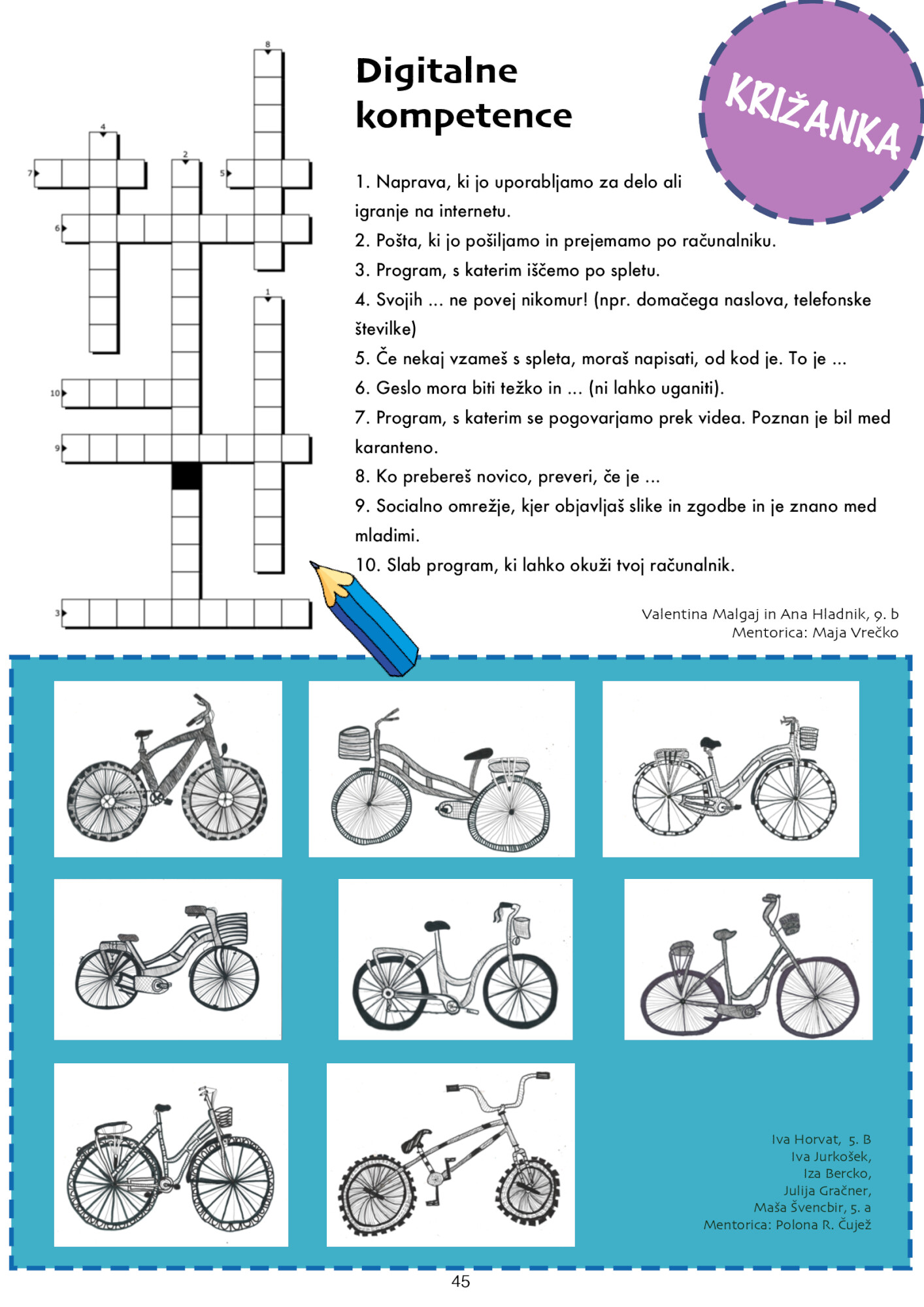 8
4
2
7
5
6
1
10
9
3

Digitalne kompetence

KRIŽANKA

1. Naprava, ki jo uporabljamo za delo ali igranje na internetu.
2. Pošta, ki jo pošiljamo in prejemamo po računalniku.
3. Program, s katerim iščemo po spletu.
4. Svojih ... ne povej nikomur! (npr. domačega naslova, telefonske številke)
5. Če nekaj vzameš s spleta, moraš napisati, od kod je. To je ...
6. Geslo mora biti težko in ... (ni lahko uganiti).
7. Program, s katerim se pogovarjamo prek videa. Poznan je bil med karanteno.
8. Ko prebereš novico, preveri, če je ...
9. Socialno omrežje, kjer objavljaš slike in zgodbe in je znano med mladimi.
10. Slab program, ki lahko okuži tvoj računalnik.

Valentina Malgaj in Ana Hladnik, 9. b
Mentorica: Maja Vrečko

Iva Horvat, 5. B
Iva Jurkošek,
Iza Bercko,
Julija Gračner,
Maša Švencbir, 5. a
Mentorica: Polona R. Čujež

45